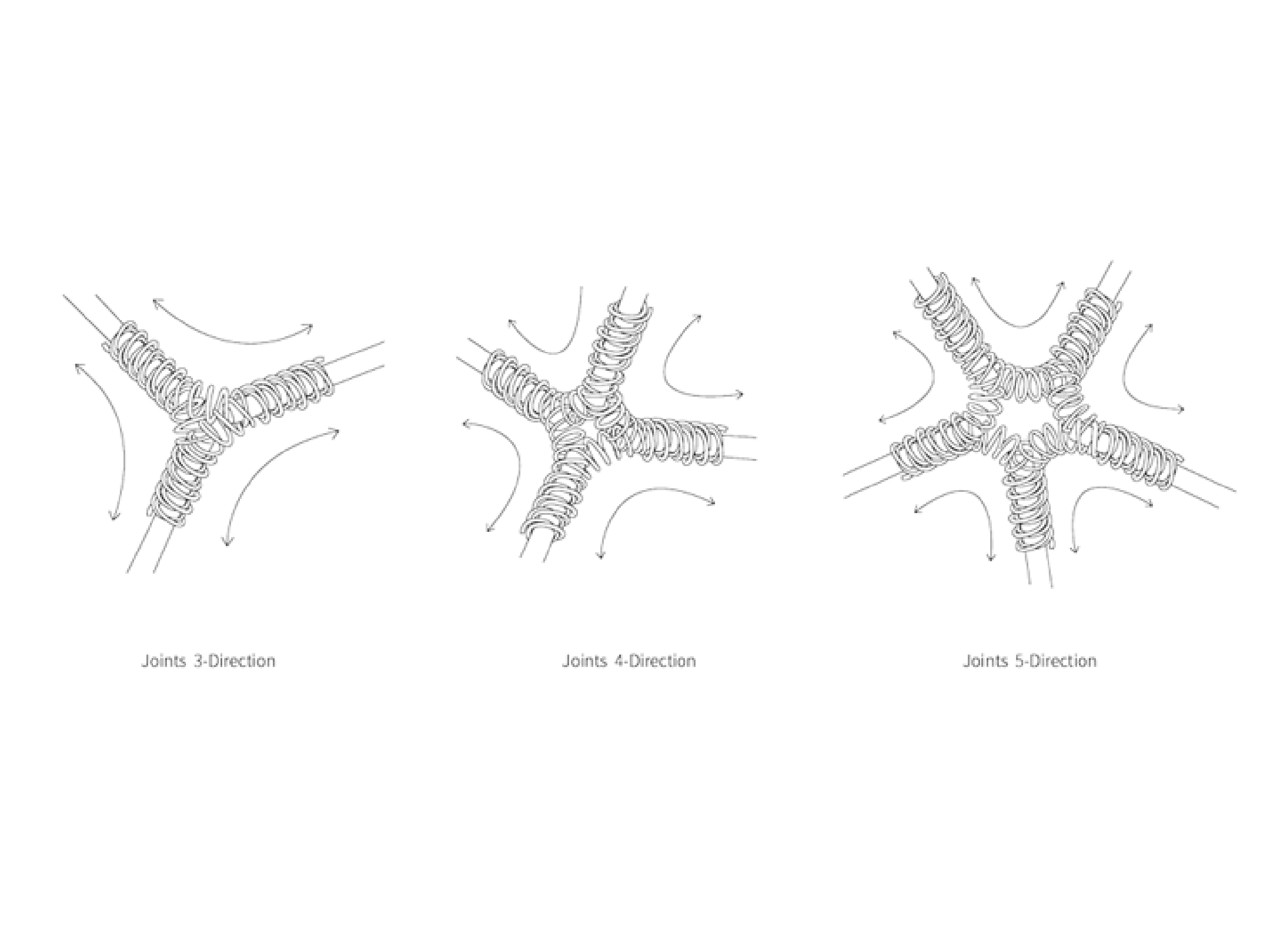 Joints 3-Direction

Joints 4-Direction

Joints 5-Direction