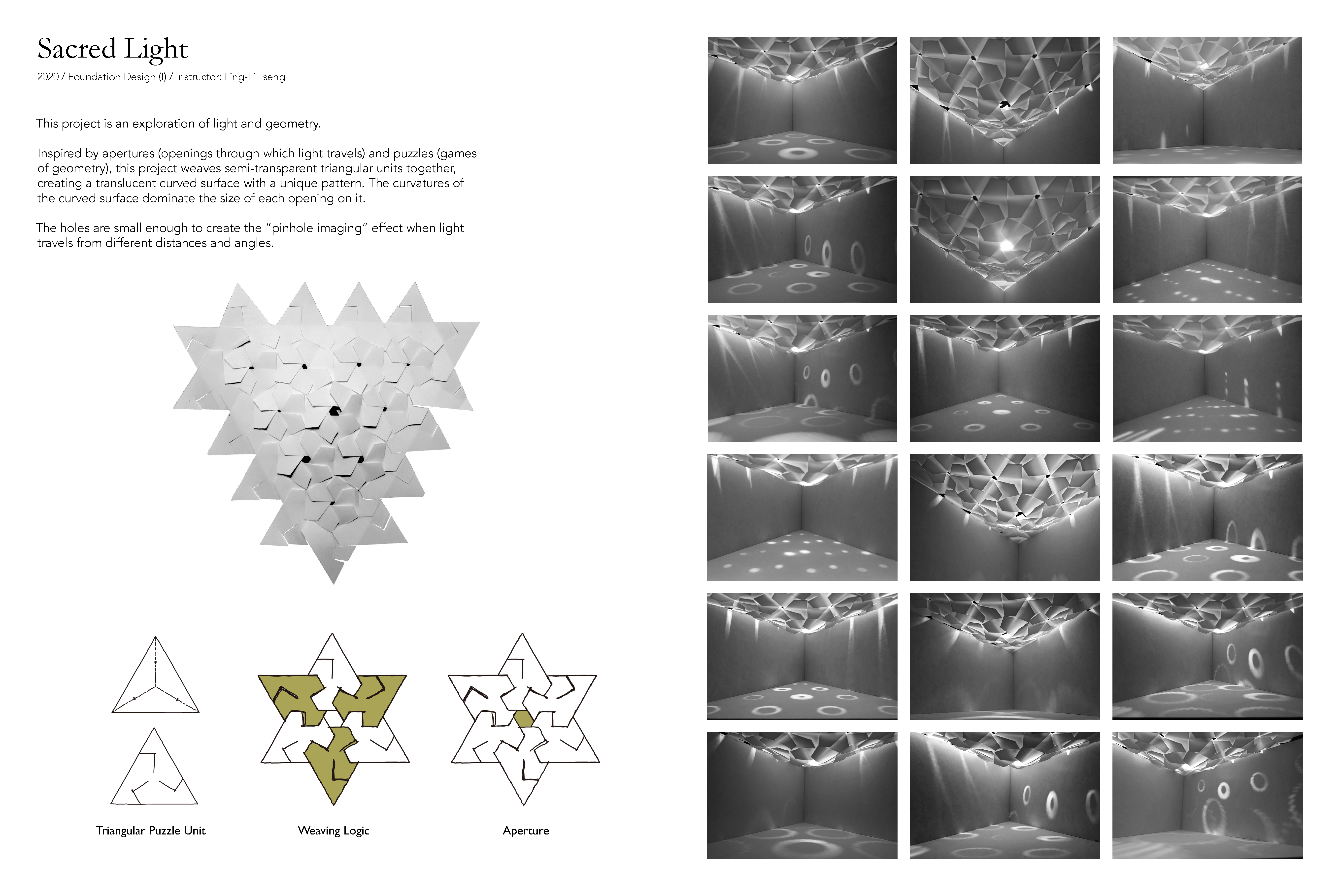 Sacred Light

2020 / Foundation Design (I) / Instructor: Ling-Li Tseng

This project is an exploration of light and geometry.

Inspired by apertures (openings through which light travels) and puzzles (games of geometry), this project weaves semi-transparent triangular units together, creating a translucent curved surface with a unique pattern. The curvatures of the curved surface dominate the size of each opening on it.

The holes are small enough to create the "pinhole imaging" effect when light travels from different distances and angles.

Triangular Puzzle Unit

Weaving Logic

Aperture