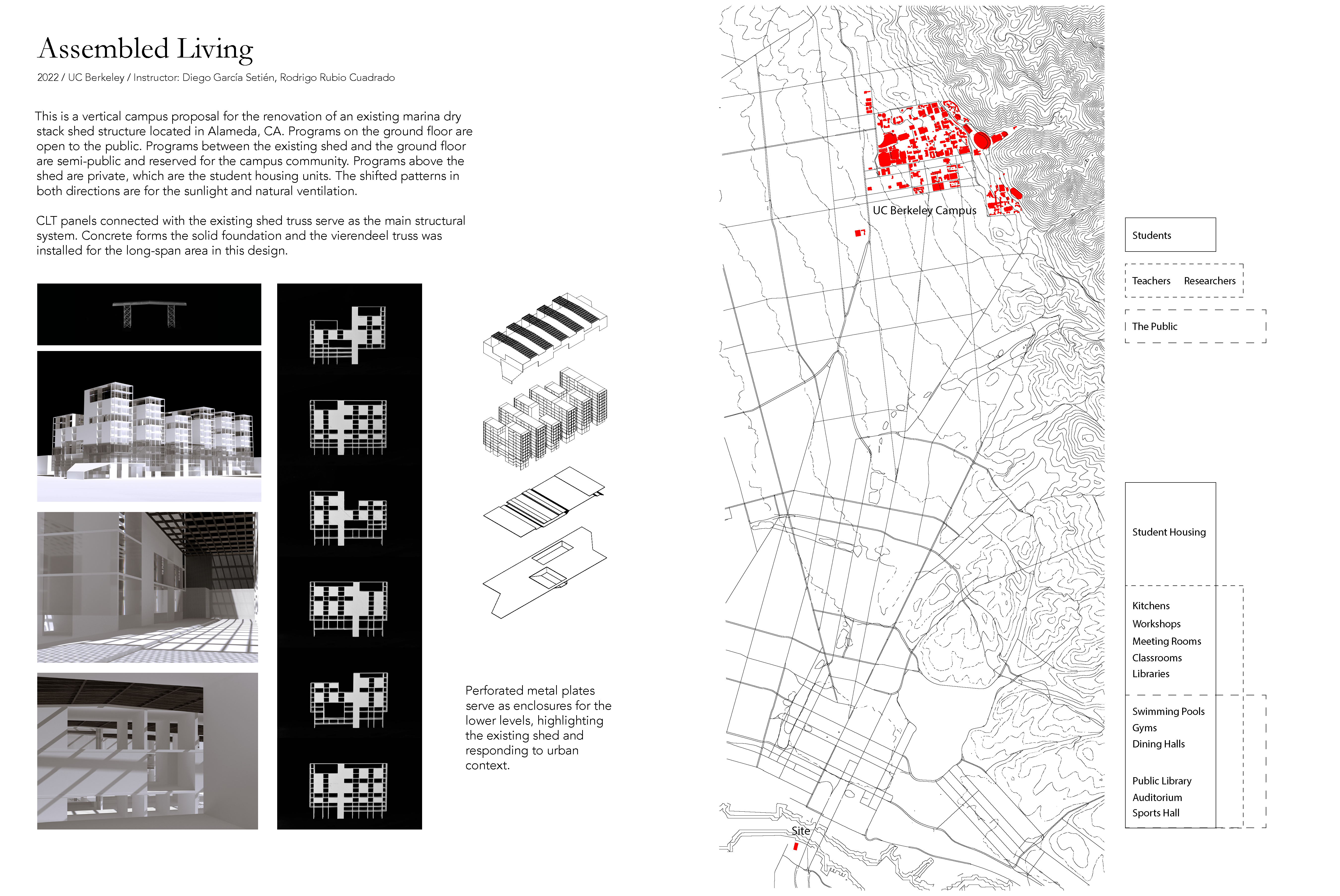 Assembled Living

2022 / UC Berkeley / Instructor: Diego García Setién, Rodrigo Rubio Cuadrado

This is a vertical campus proposal for the renovation of an existing marina dry stack shed structure located in Alameda, CA. Programs on the ground floor are open to the public. Programs between the existing shed and the ground floor are semi-public and reserved for the campus community. Programs above the shed are private, which are the student housing units. The shifted patterns in both directions are for the sunlight and natural ventilation.

CLT panels connected with the existing shed truss serve as the main structural system. Concrete forms the solid foundation and the vierendeel truss was installed for the long-span area in this design.

Perforated metal plates serve as enclosures for the lower levels, highlighting the existing shed and responding to urban context.

UC Berkeley Campus

Site

Students

Teachers Researchers

The Public

Student Housing

Kitchens
Workshops
Meeting Rooms
Classrooms
Libraries

Swimming Pools
Gyms
Dining Halls

Public Library
Auditorium
Sports Hall